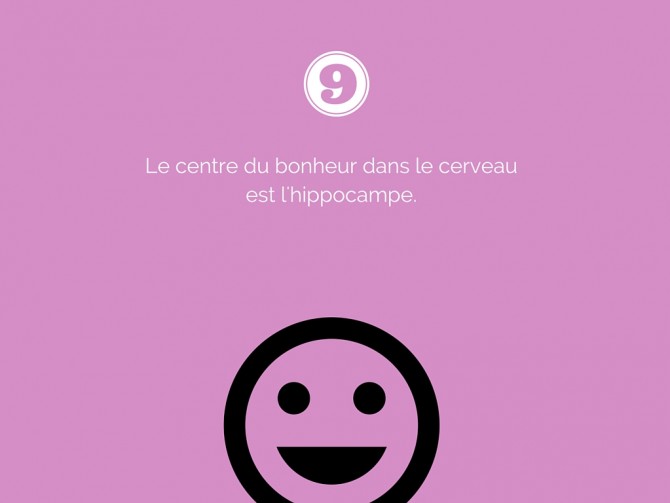 9

Le centre du bonheur dans le cerveau est l'hippocampe.